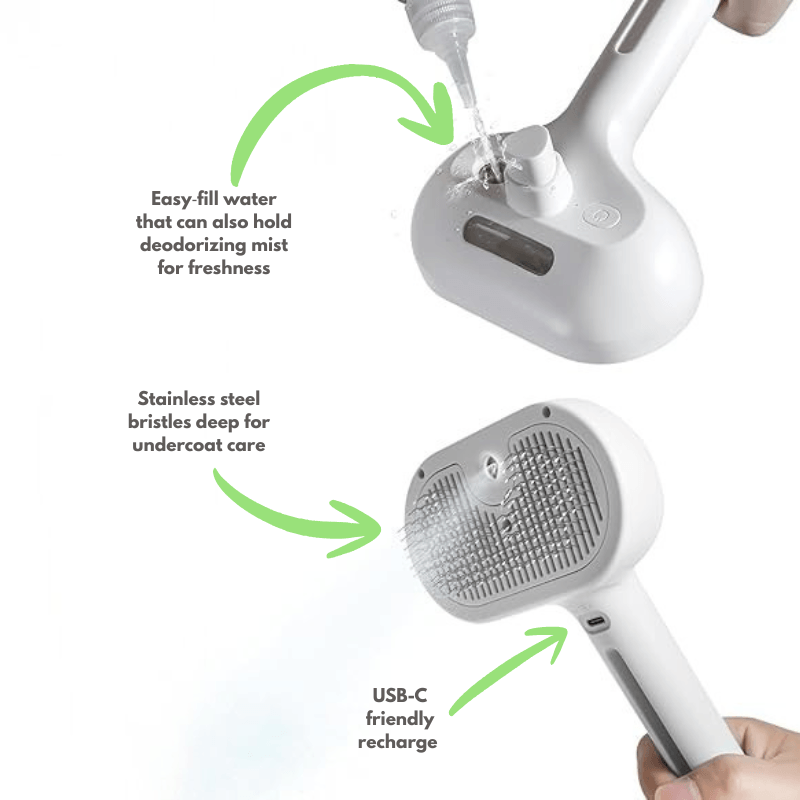 Easy-fill water that can also hold deodorizing mist for freshness

Stainless steel bristles deep for undercoat care

USB-C friendly recharge